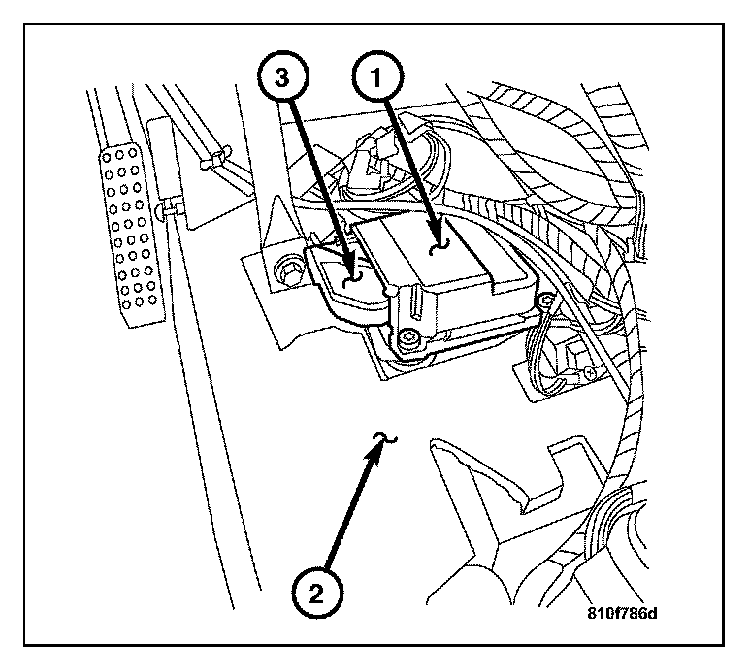 3
1
2
810f786d