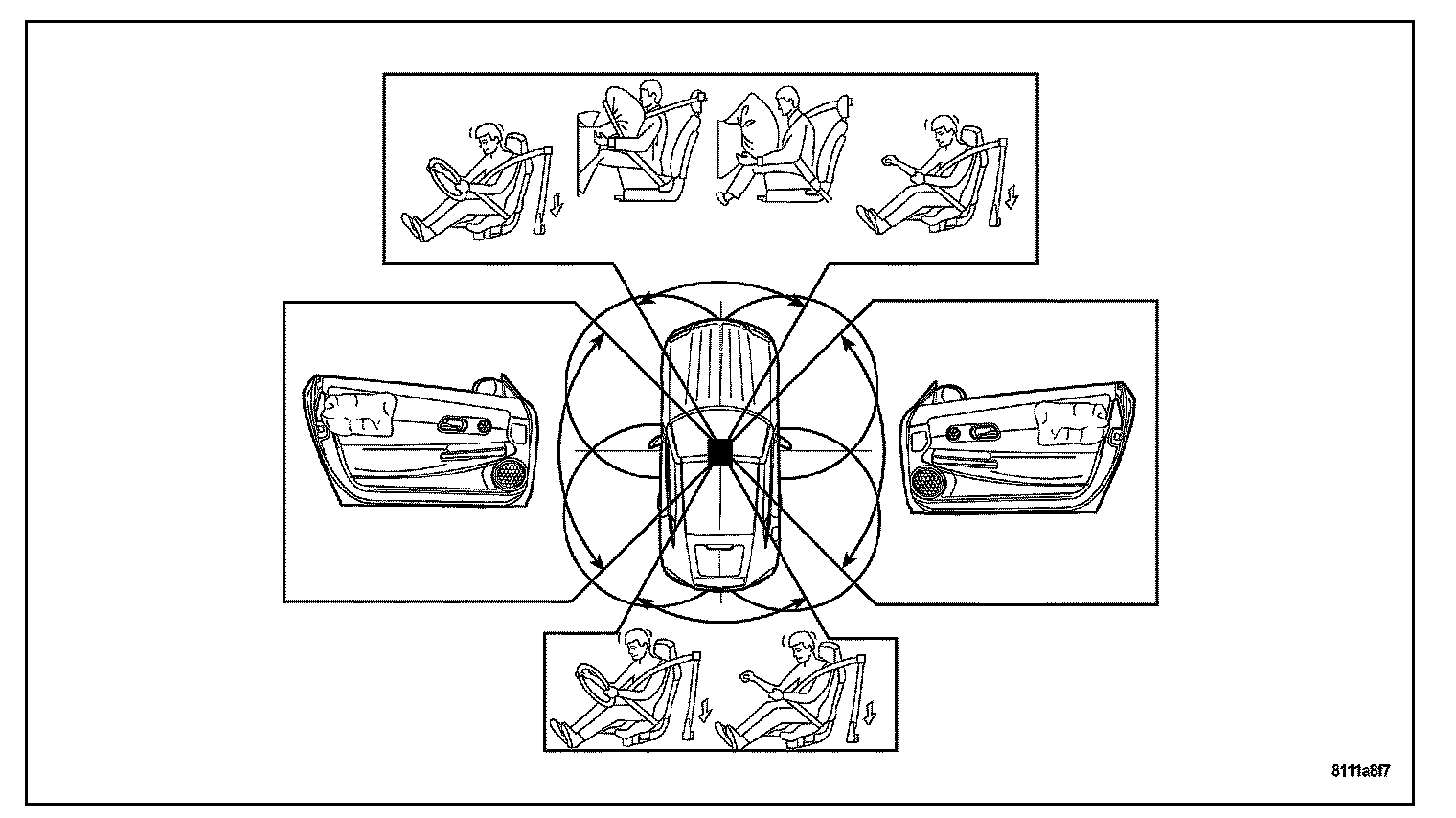 8111a8f7