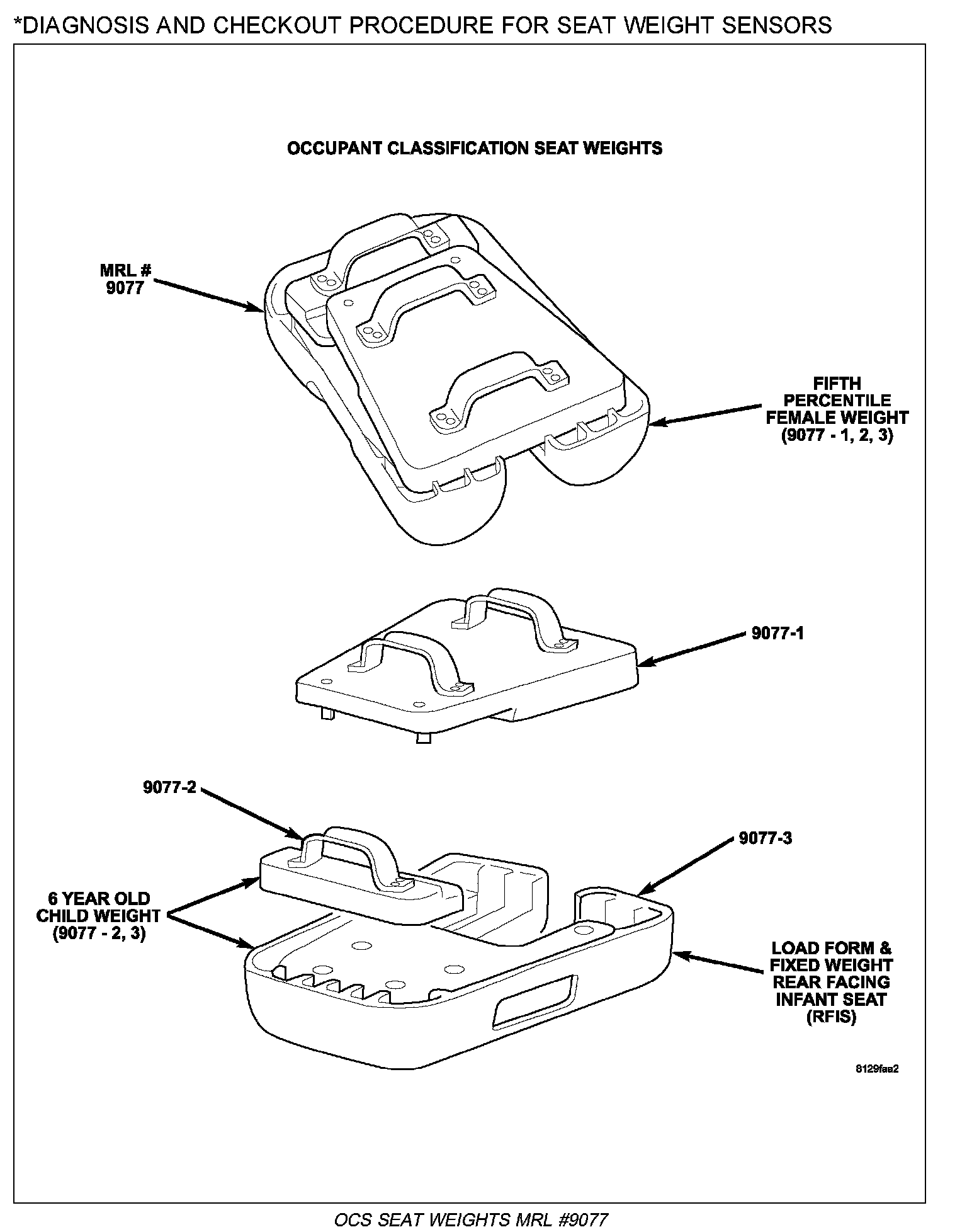 *DIAGNOSIS AND CHECKOUT PROCEDURE FOR SEAT WEIGHT SENSORS

OCCUPANT CLASSIFICATION SEAT WEIGHTS

MRL # 9077

FIFTH PERCENTILE FEMALE WEIGHT (9077 - 1, 2, 3)

9077-1

9077-2

9077-3

6 YEAR OLD CHILD WEIGHT (9077 - 2, 3)

LOAD FORM & FIXED WEIGHT REAR FACING INFANT SEAT (RFIS)

8129faa2

OCS SEAT WEIGHTS MRL #9077