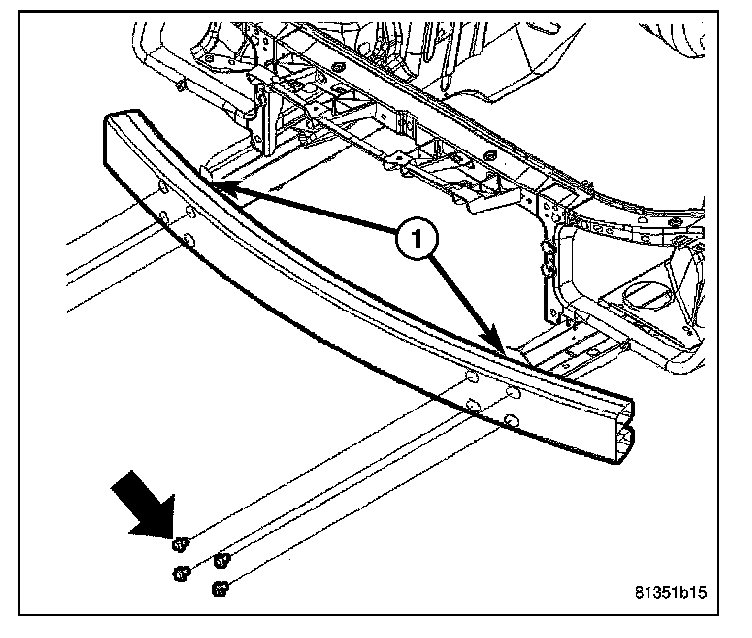 1

81351b15