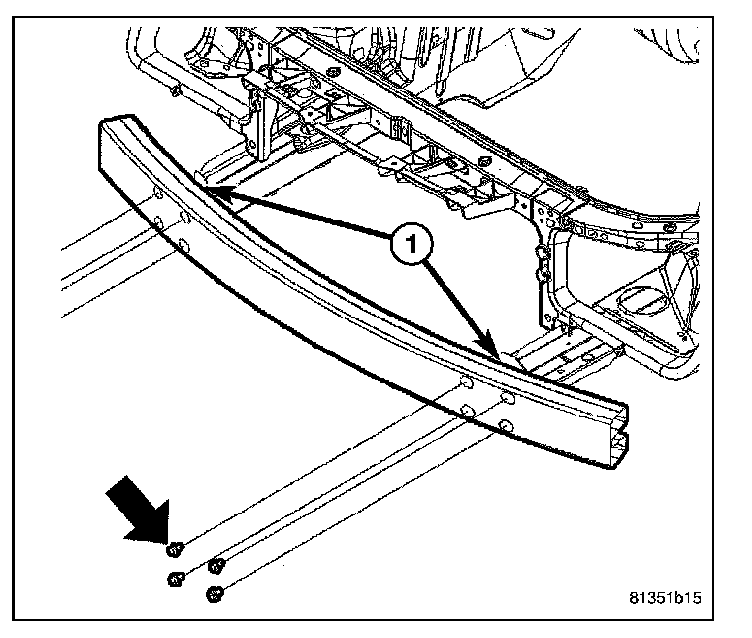 1

81351b15