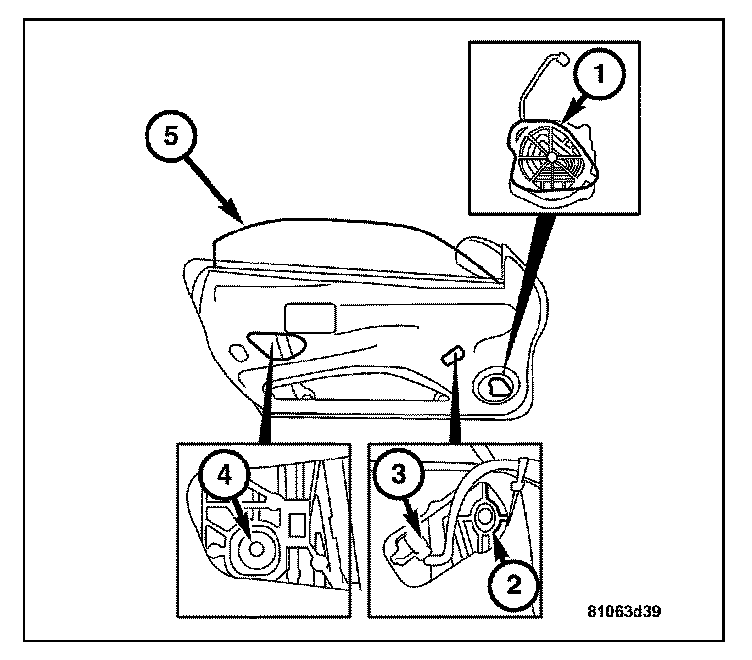 5
1
4
3
2
81063d39