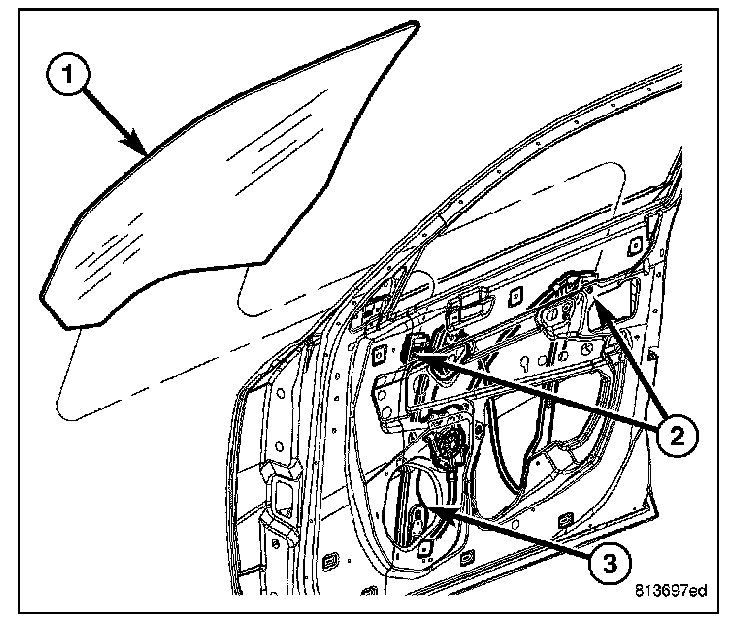 1
2
3
813697ed