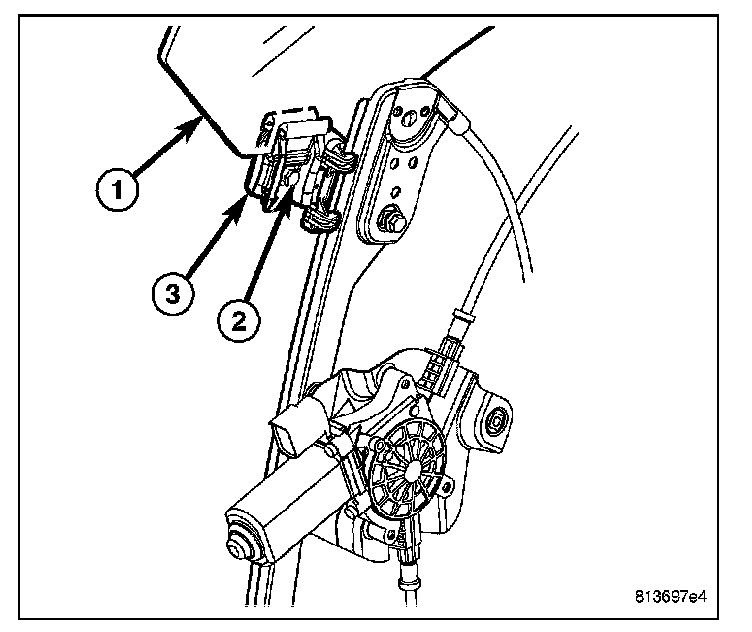 1
3
2
813697e4