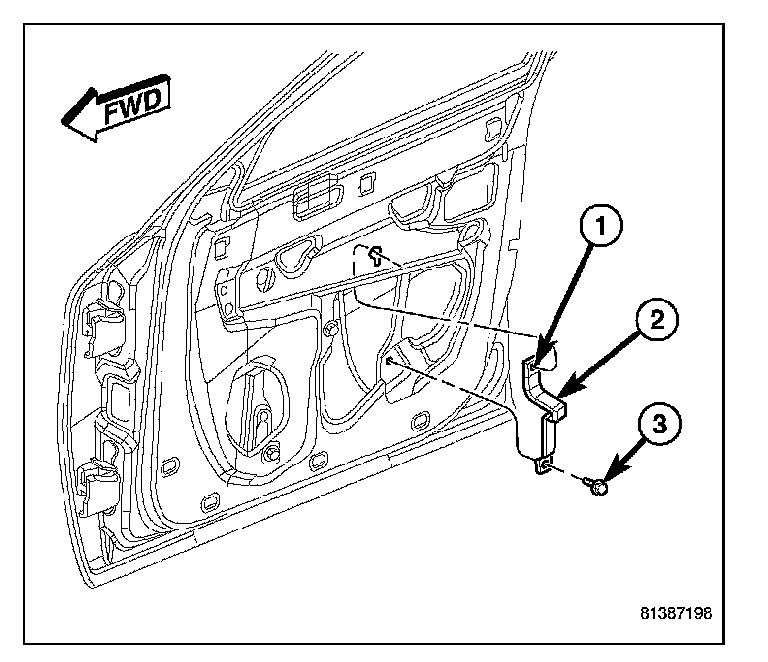 FWD

1

2

3

81387198