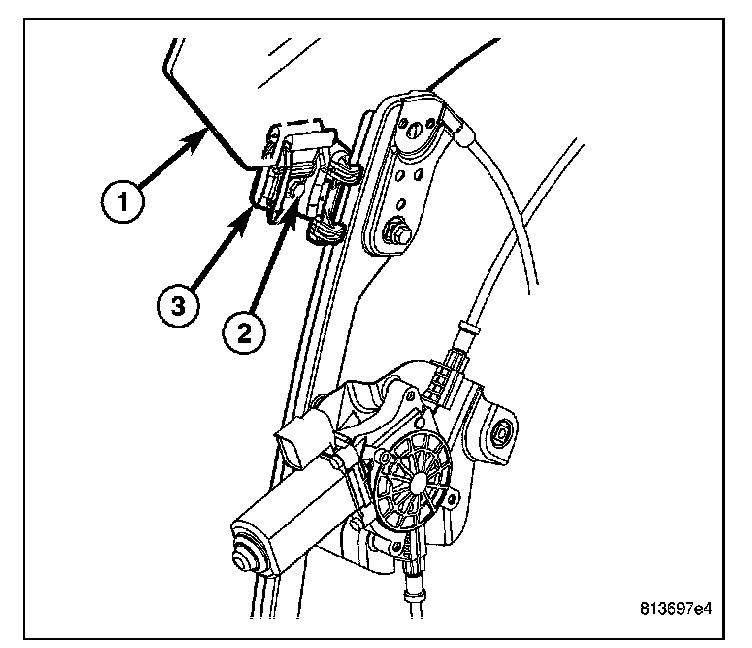 1

3

2

813697e4