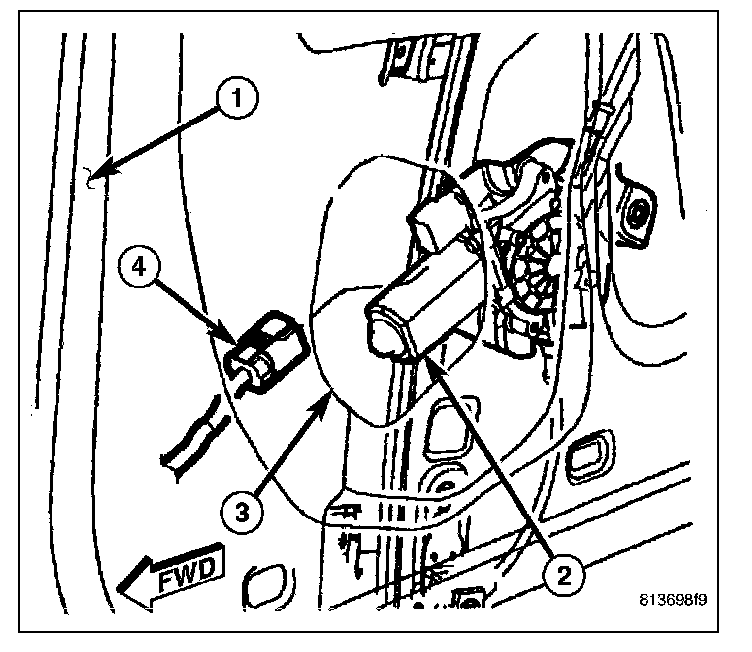 1
4
3
2
FWD
813698f9