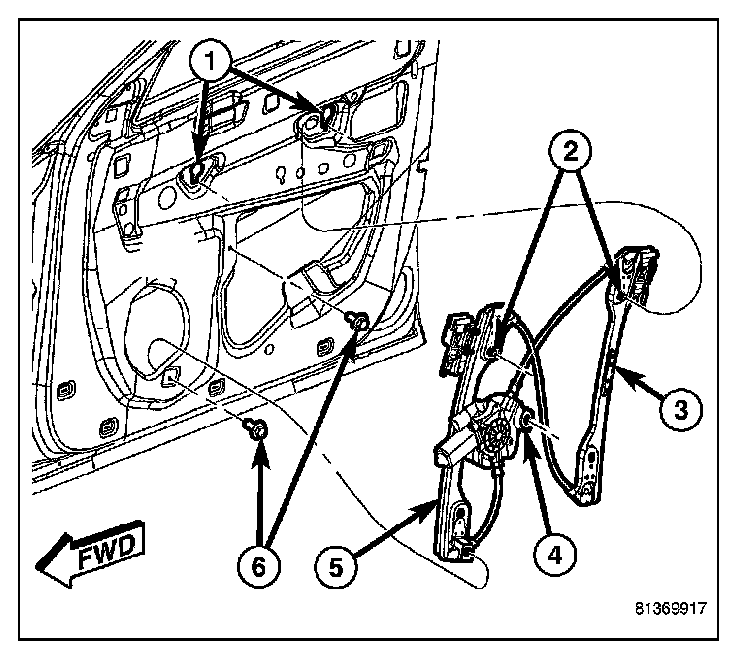 1
2
3
4
5
6
FWD
81369917