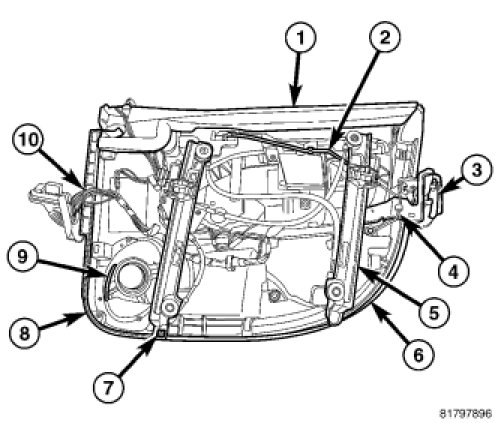 1
2
10
3
4
9
5
8
6
7
81797896