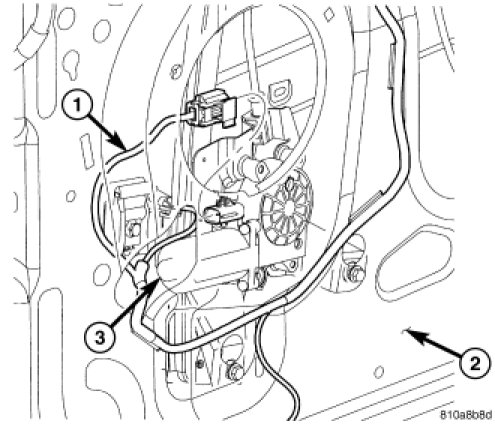 1

3

2

810a8b8d