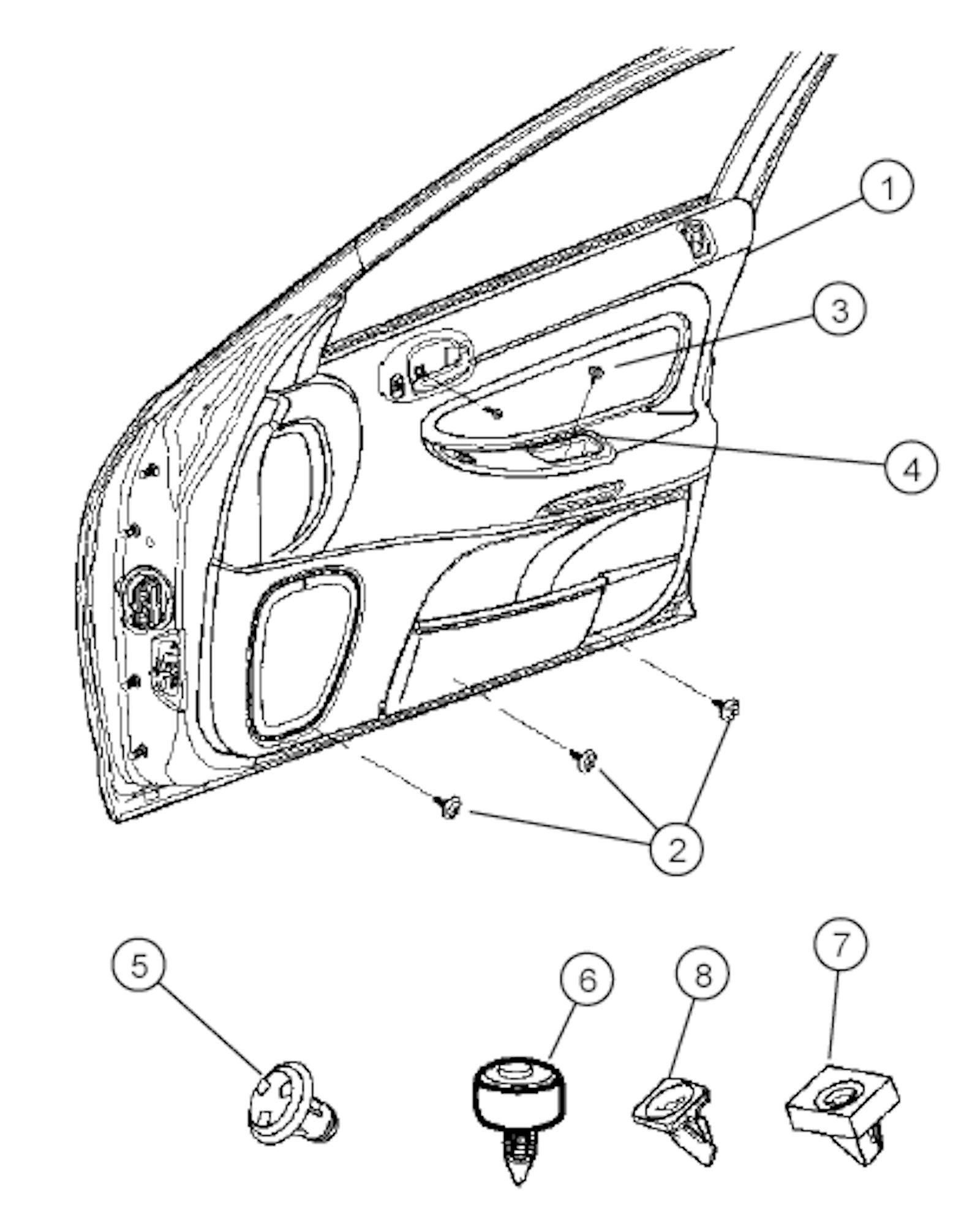 1
3
4
2
5
6
8
7