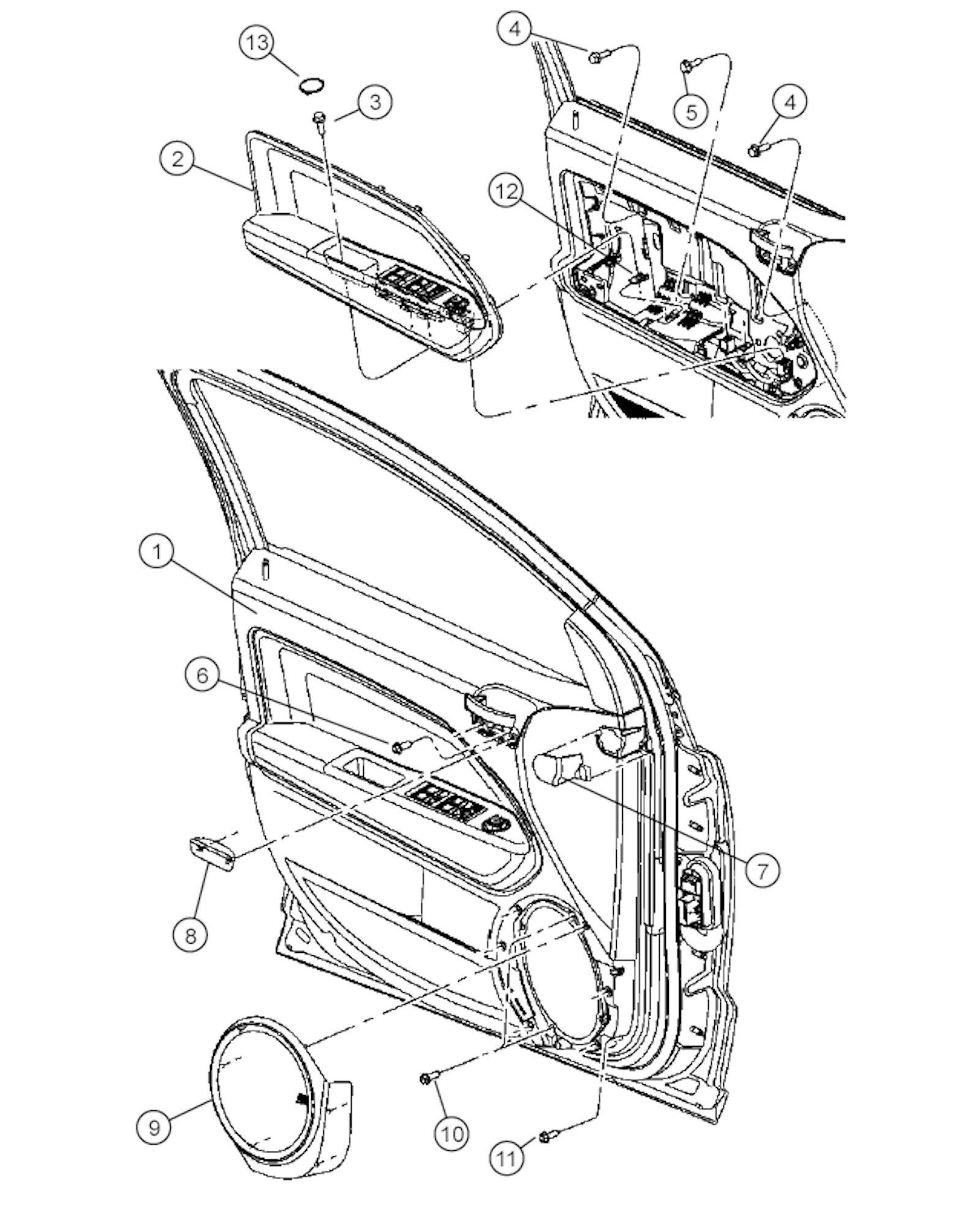 13
3
2
4
5
4
12
1
6
7
8
9
10
11