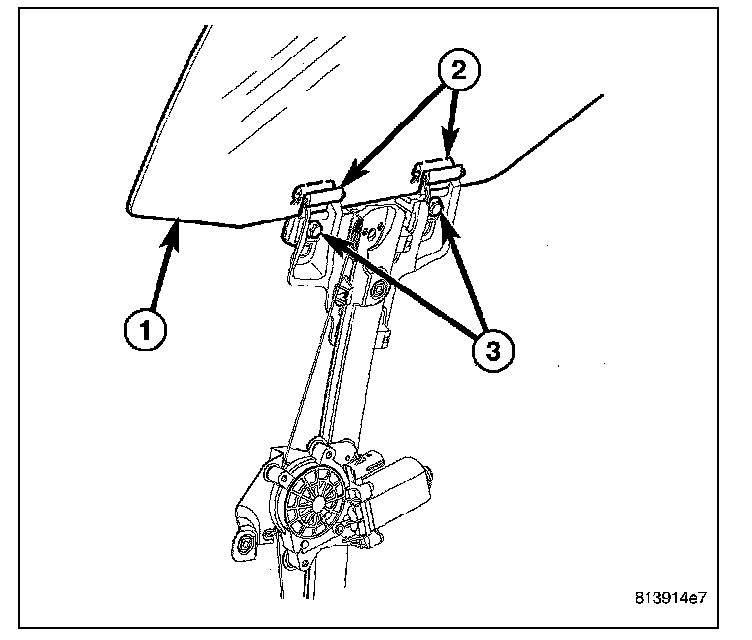 2

1

3

813914e7