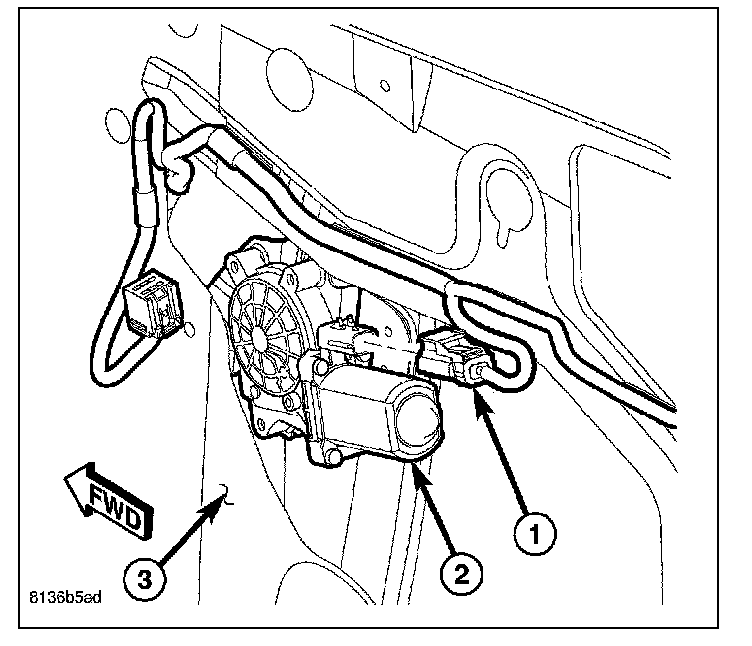 FWD
1
2
3
8136b5ad