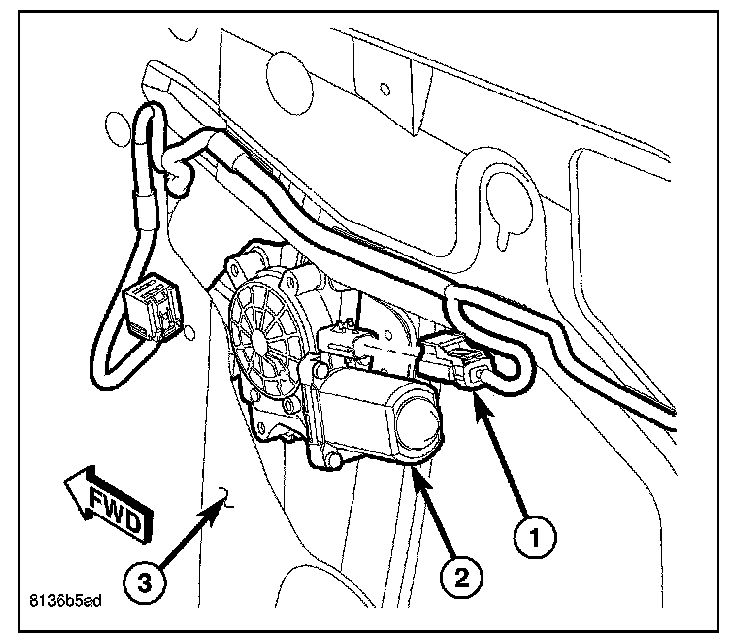 FWD
1
2
3
8136b5ed