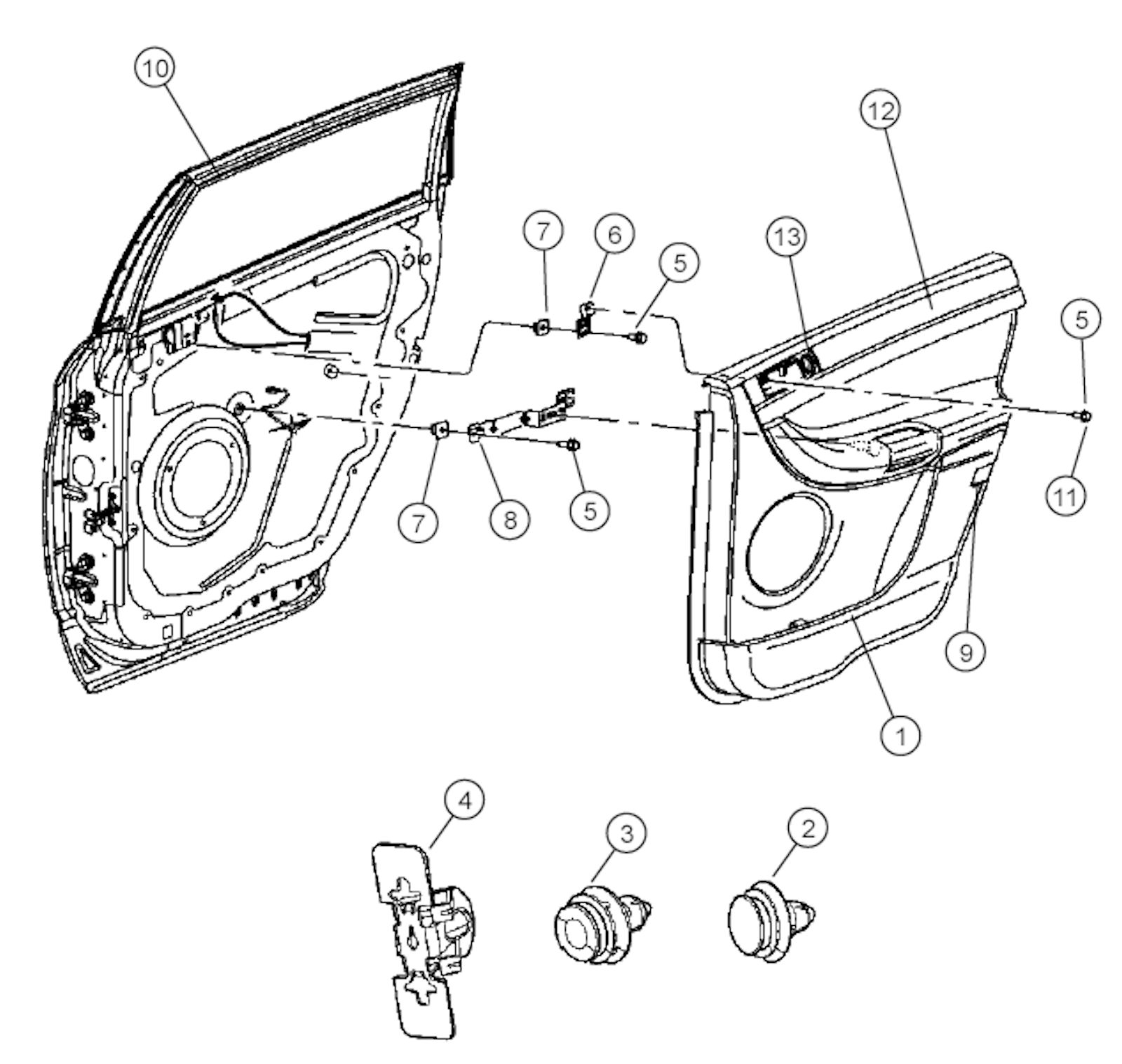 10
12
7
6
5
13
5
7
8
5
11
9
1
4
3
2