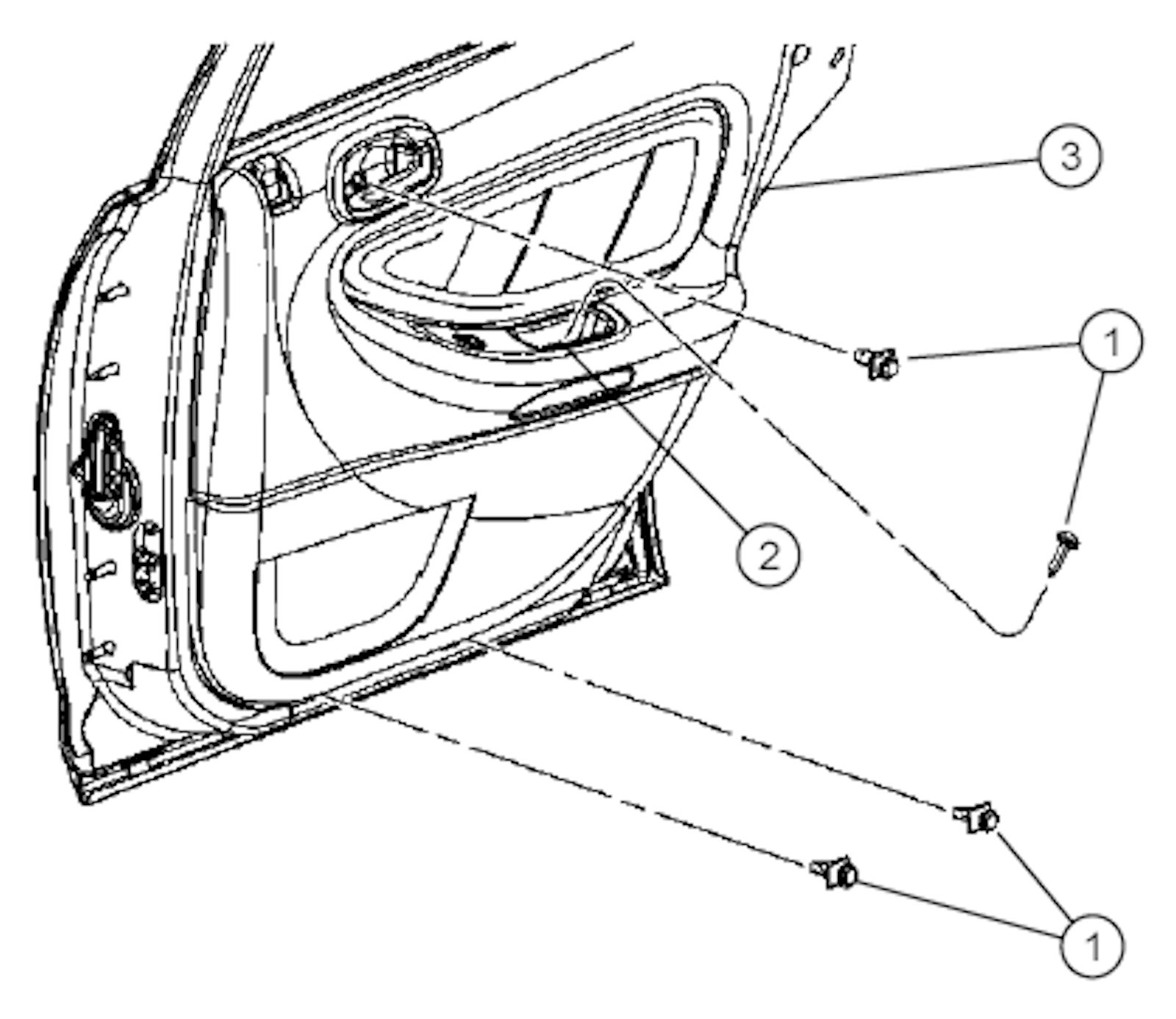 3
1
2
1