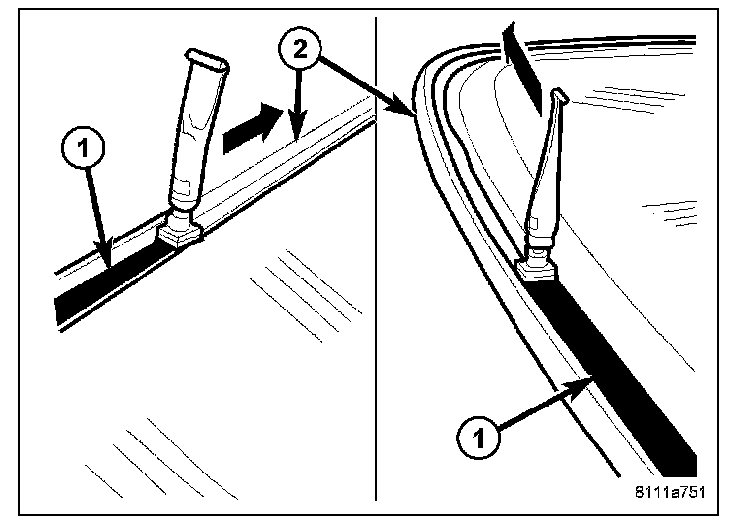 1
2
1
8111a751