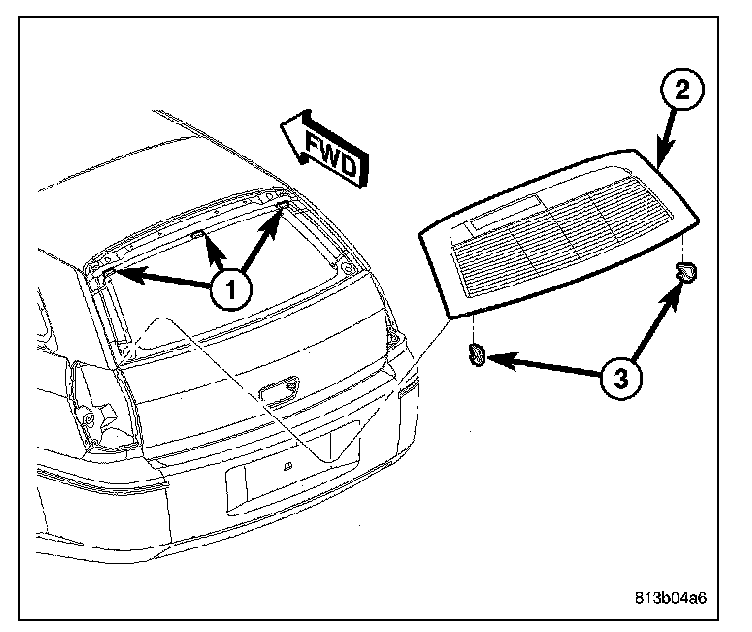 FWD
2
1
3
813b04a6