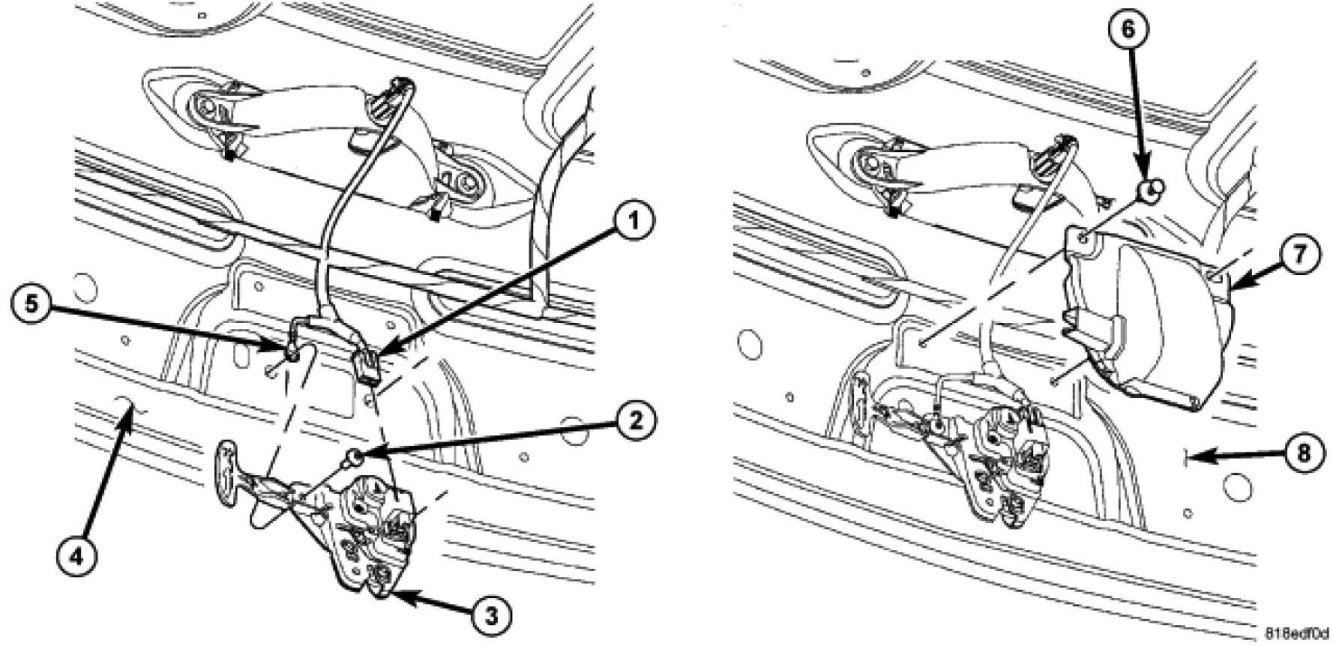 1
5
2
4
3
6
7
8
818edf0d