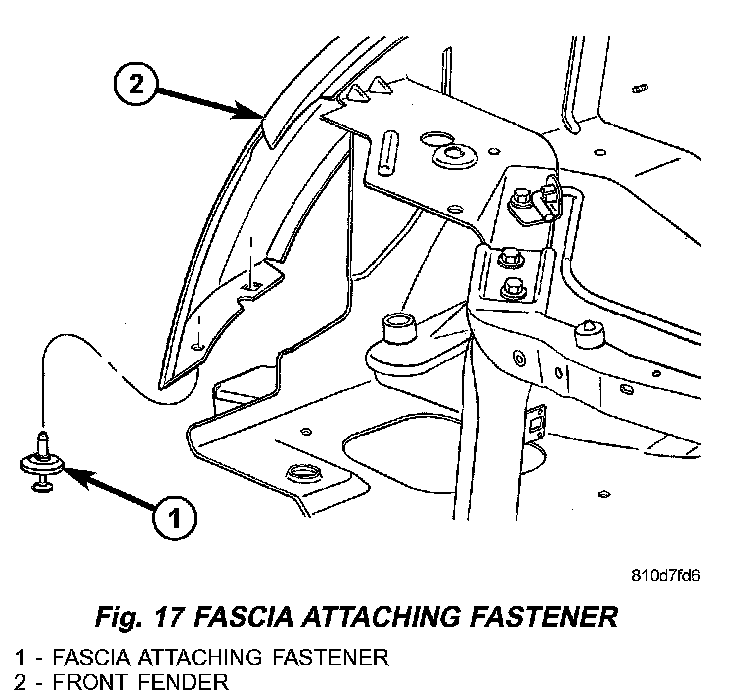 2

1

810d7fd6

Fig. 17 FASCIA ATTACHING FASTENER

1 - FASCIA ATTACHING FASTENER
2 - FRONT FENDER