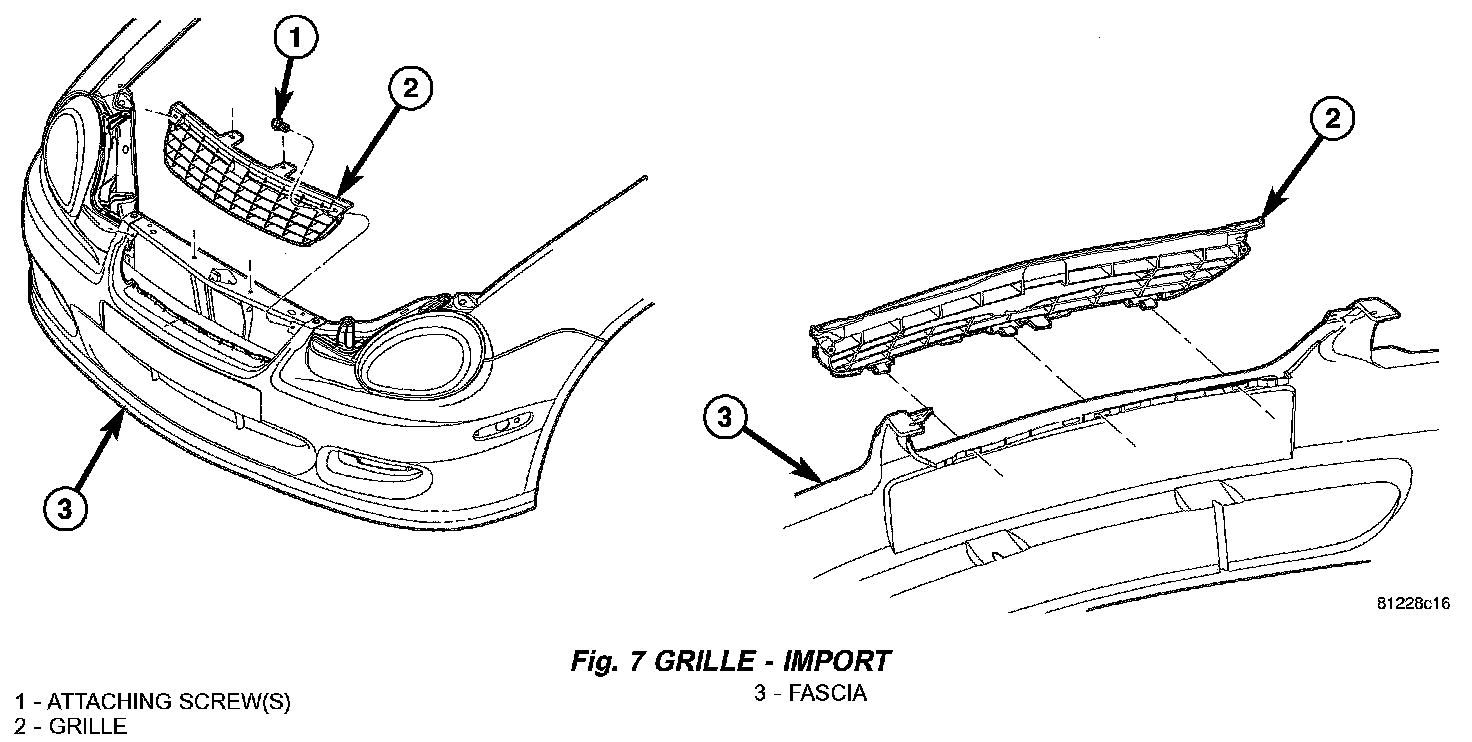 1

2

3

2

3

81228c16

Fig. 7 GRILLE - IMPORT

1 - ATTACHING SCREW(S)
2 - GRILLE
3 - FASCIA