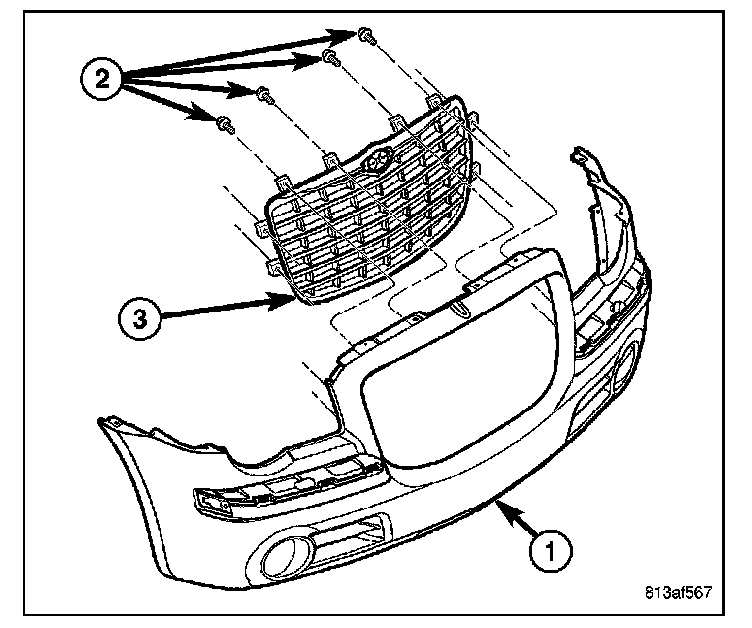 2
3
1
813af567