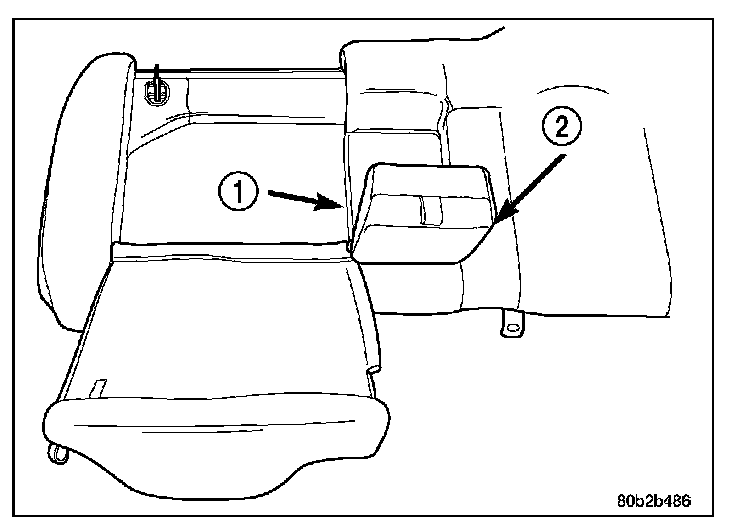 1
2
80b2b486