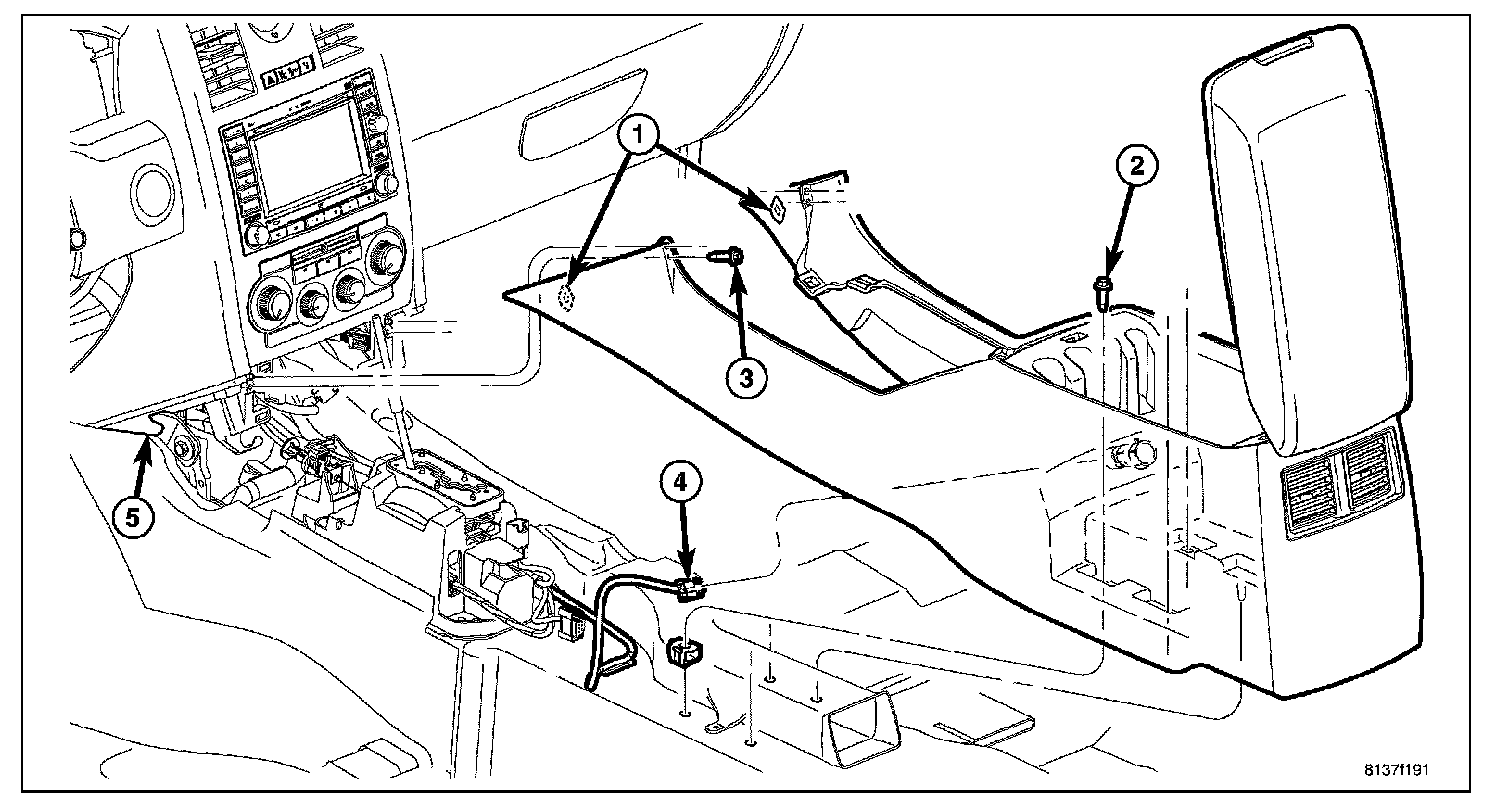 1
2
3
4
5
8137f191