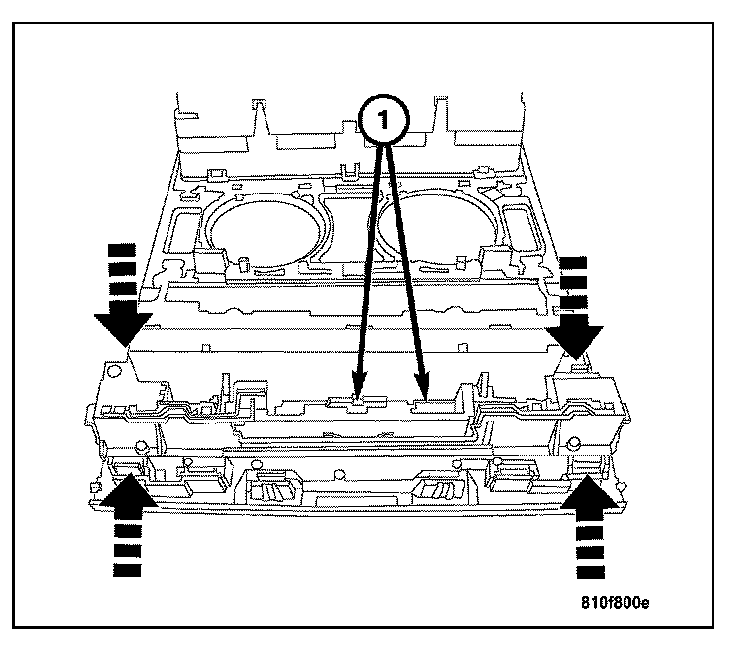 1

810f800e