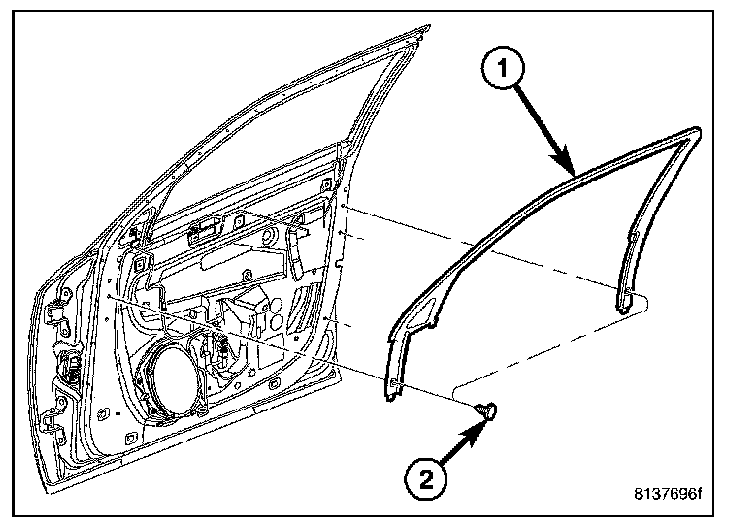 1

2

8137696f