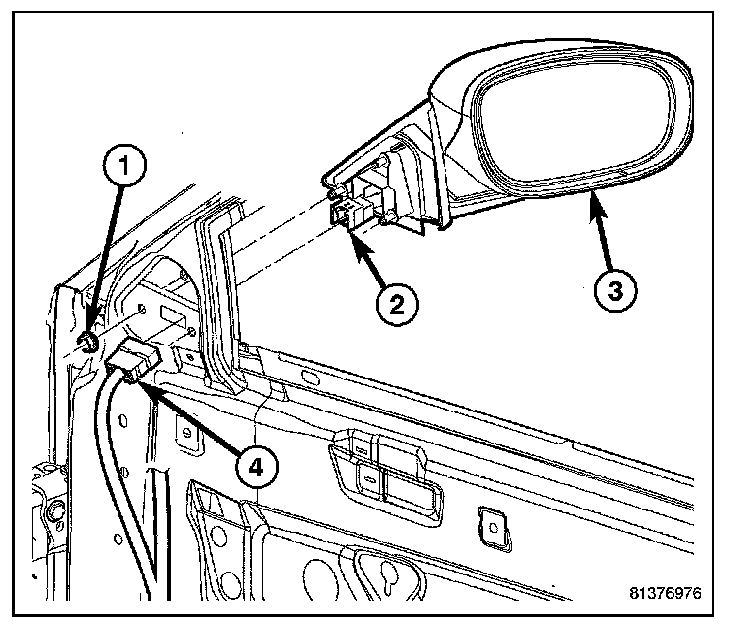 1
2
3
4
81376976