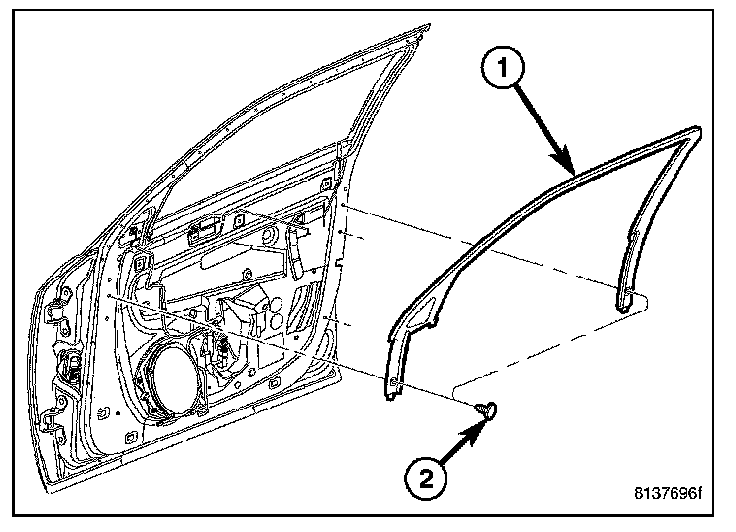 1

2

8137696f