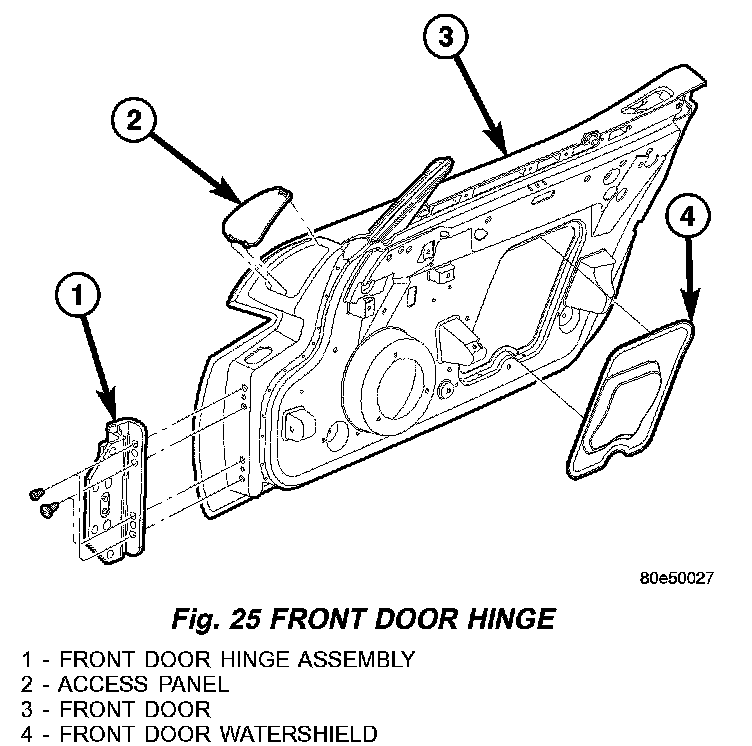 3

2

4

1

80e50027

Fig. 25 FRONT DOOR HINGE

1 - FRONT DOOR HINGE ASSEMBLY
2 - ACCESS PANEL
3 - FRONT DOOR
4 - FRONT DOOR WATERSHIELD