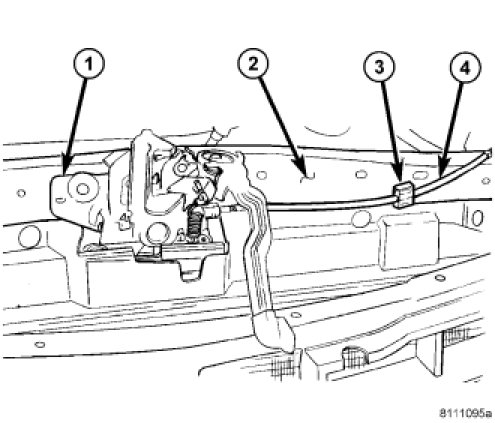 1
2
3
4
8111095a