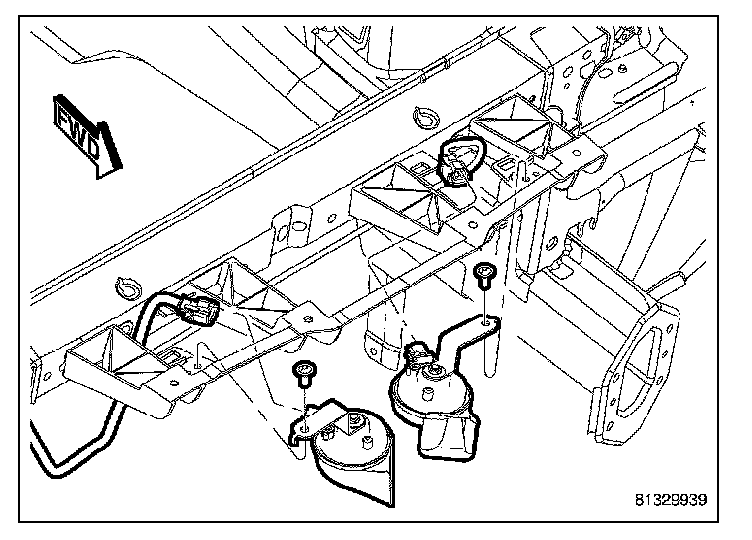 FWD

81329939