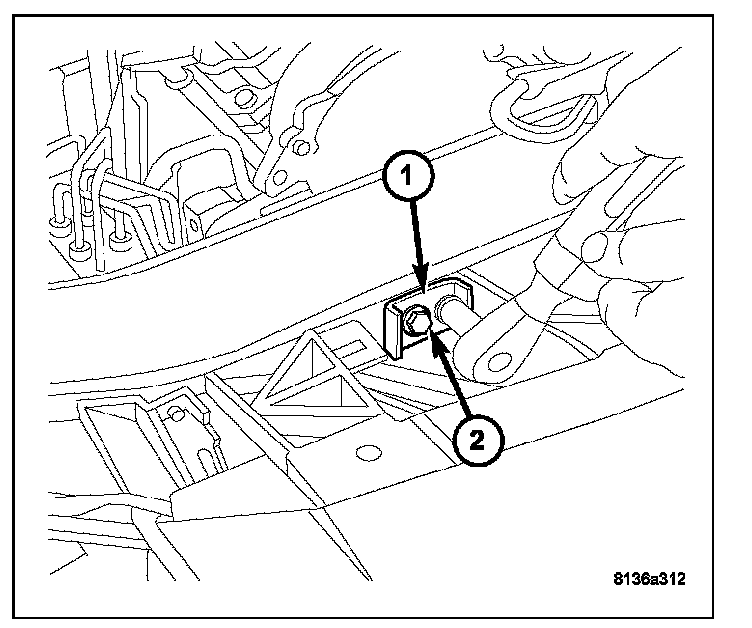 1

2

8136a312