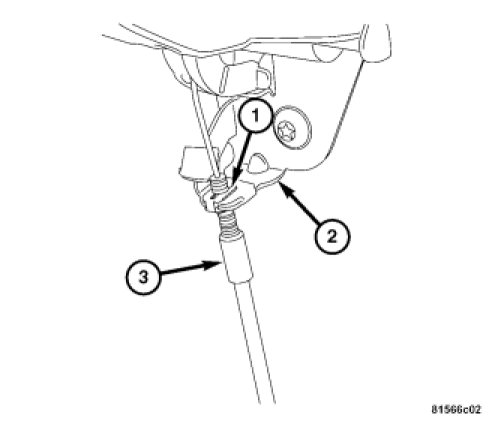 1
2
3
81566c02