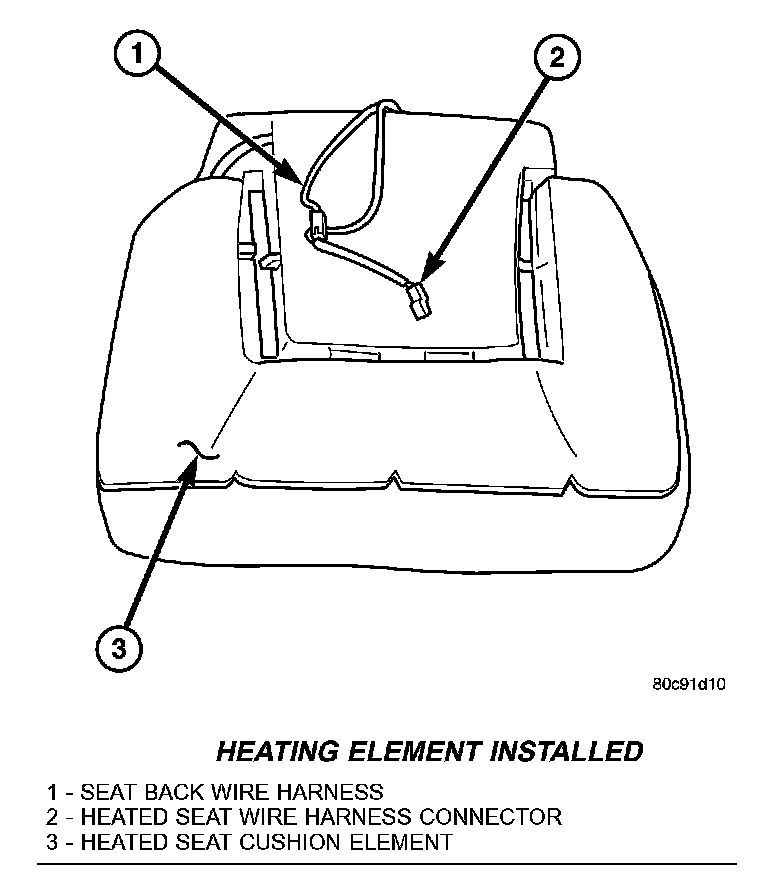 1

2

3

80c91d10

HEATING ELEMENT INSTALLED

1 - SEAT BACK WIRE HARNESS
2 - HEATED SEAT WIRE HARNESS CONNECTOR
3 - HEATED SEAT CUSHION ELEMENT