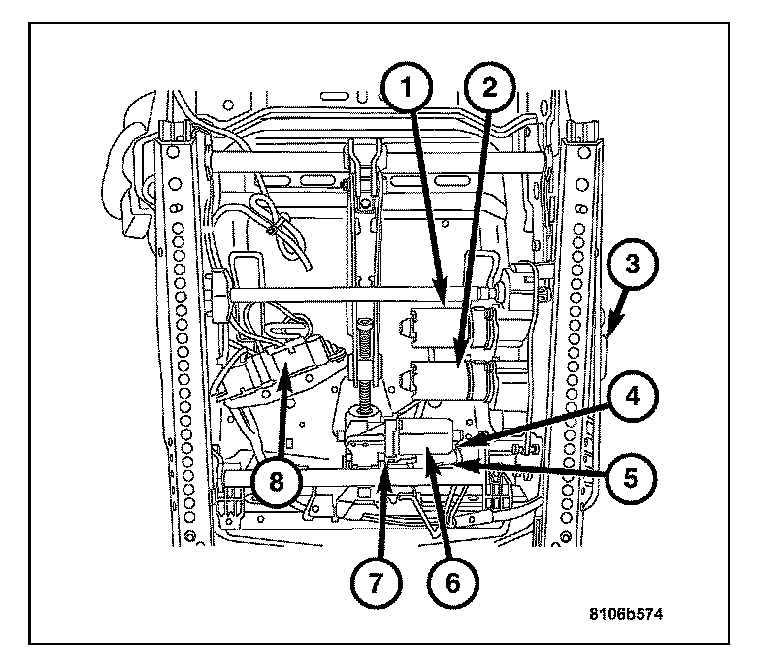 1
2
3
4
5
8
7
6
8106b574