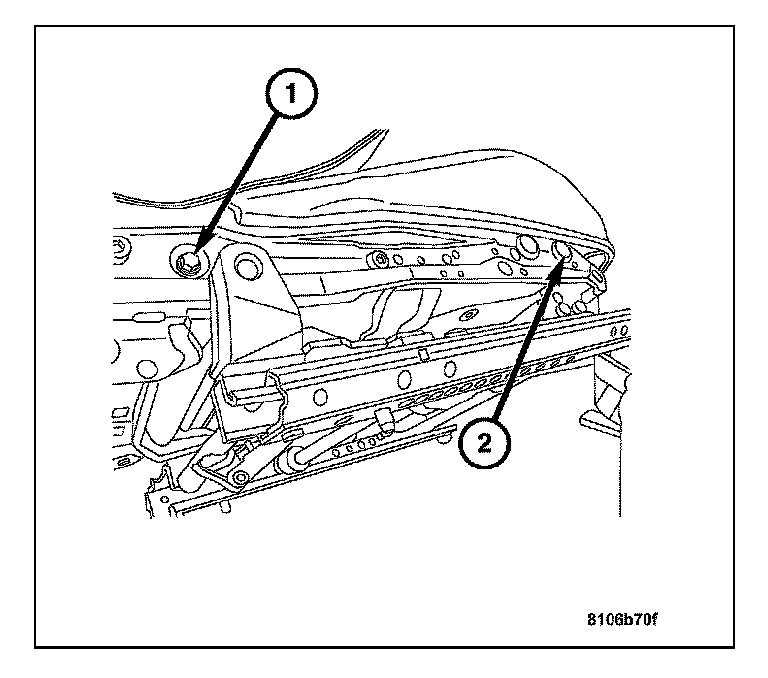 1

2

8106b70f