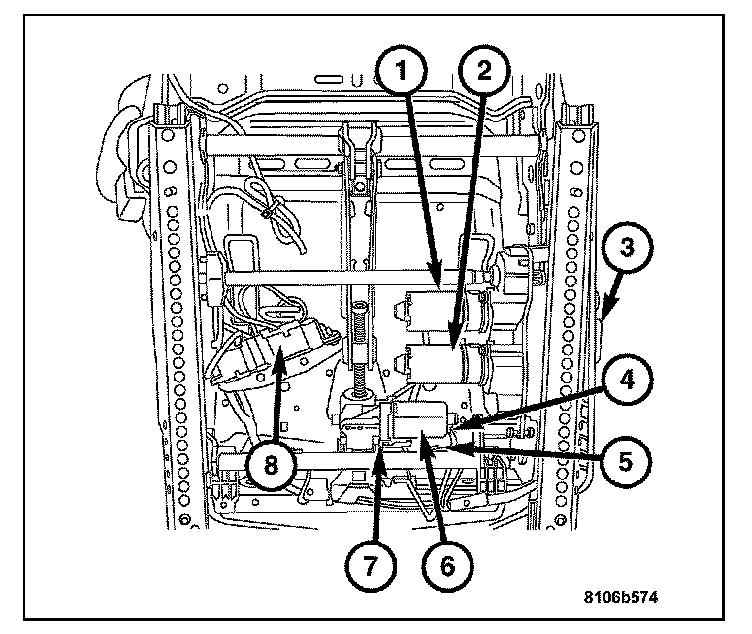 1
2
3
4
5
8
7
6
8106b574