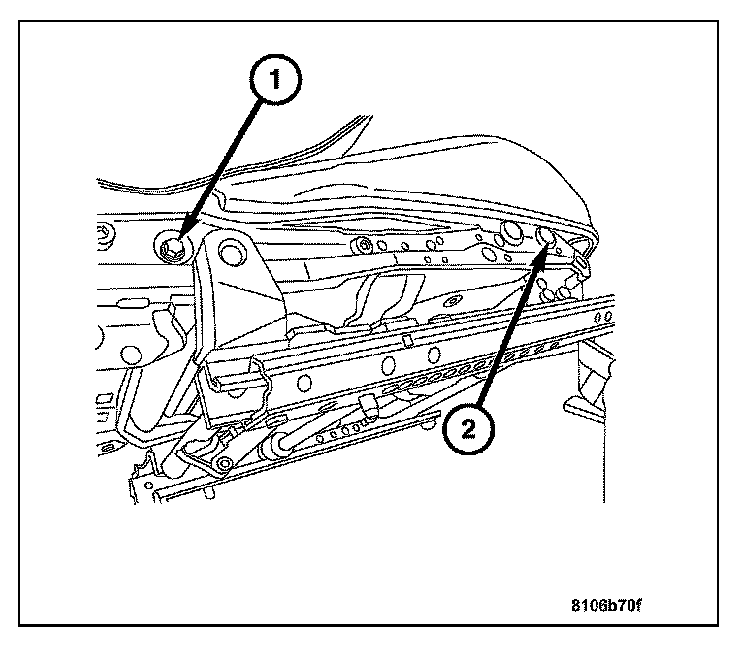 1

2

8106b70f