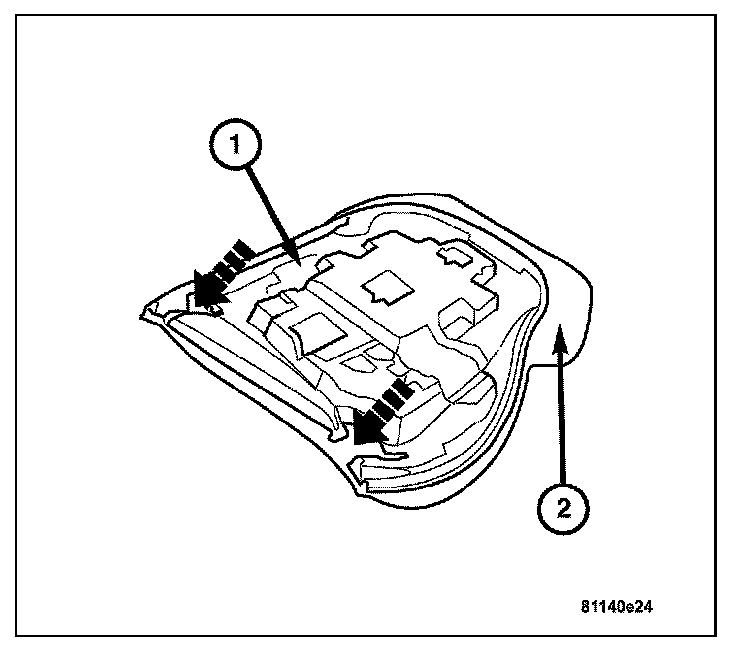 1

2

81140e24