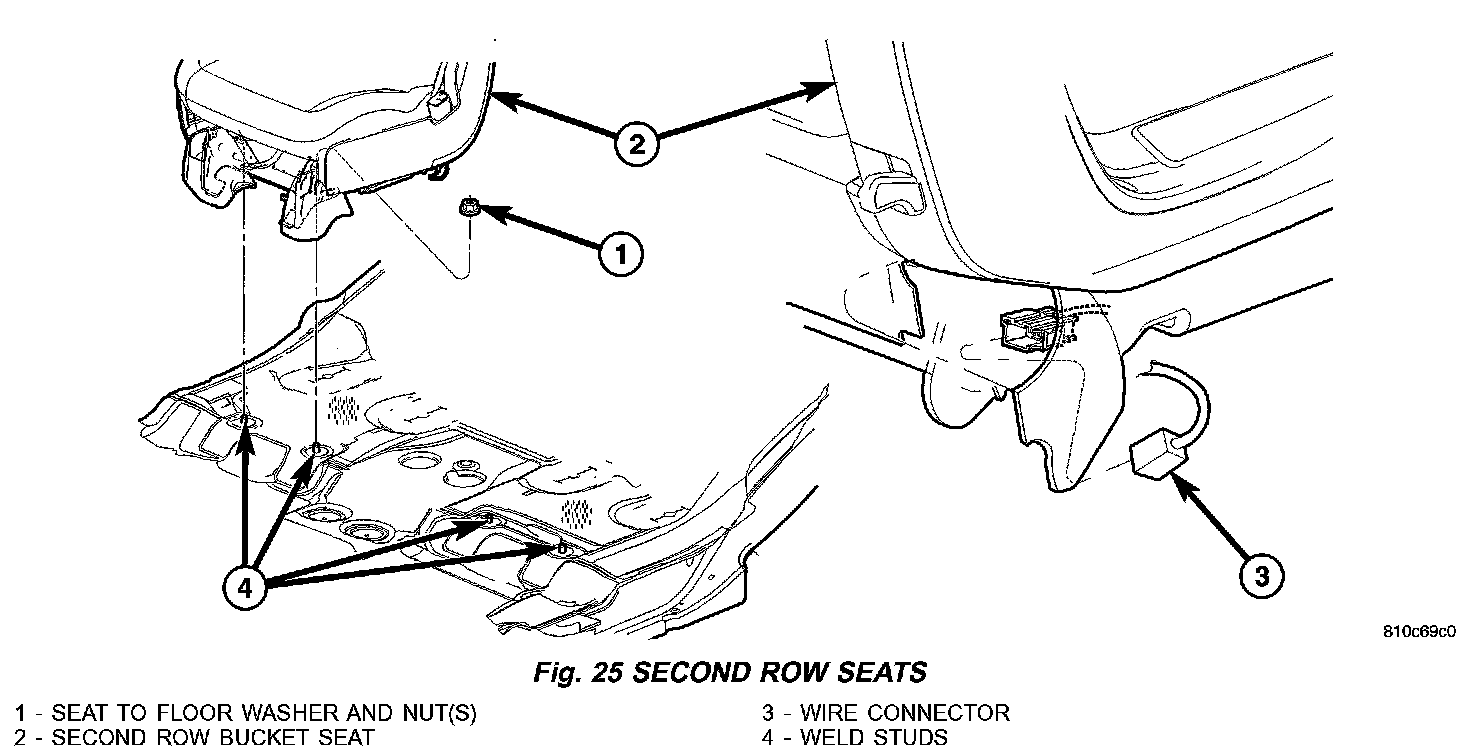 2

1

4

3

810c69c0

Fig. 25 SECOND ROW SEATS

1 - SEAT TO FLOOR WASHER AND NUT(S)
2 - SECOND ROW BUCKET SEAT

3 - WIRE CONNECTOR
4 - WELD STUDS