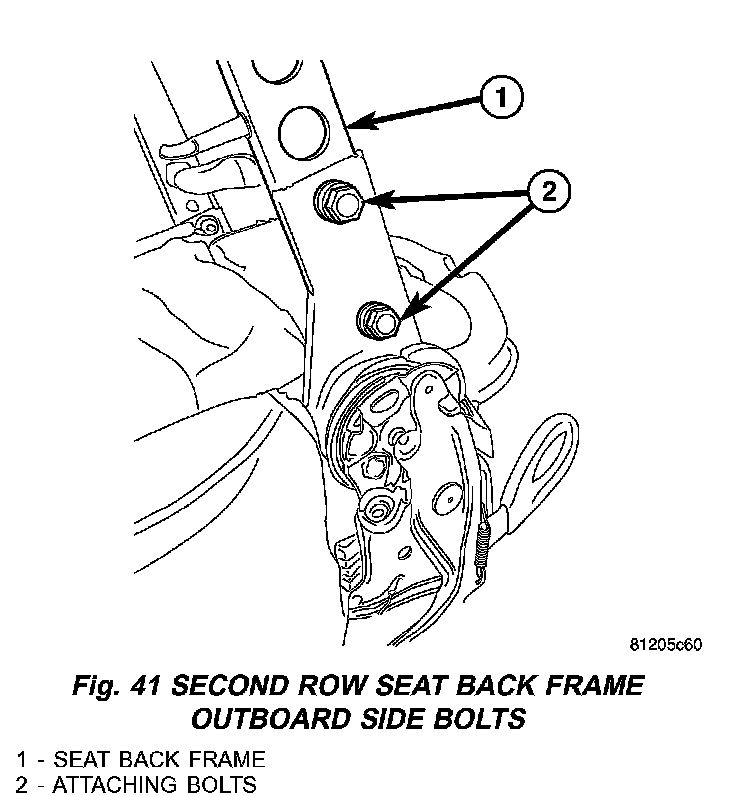 1

2

81205c60

Fig. 41 SECOND ROW SEAT BACK FRAME OUTBOARD SIDE BOLTS

1 - SEAT BACK FRAME
2 - ATTACHING BOLTS