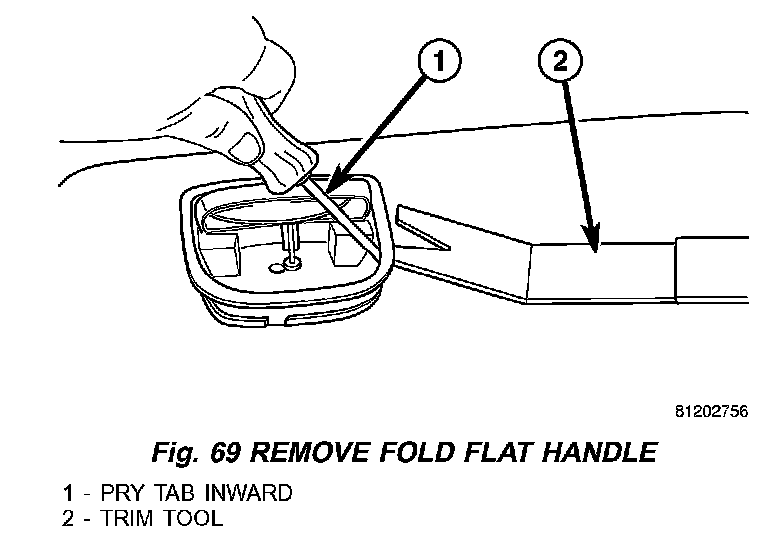 1

2

81202756

Fig. 69 REMOVE FOLD FLAT HANDLE

1 - PRY TAB INWARD
2 - TRIM TOOL