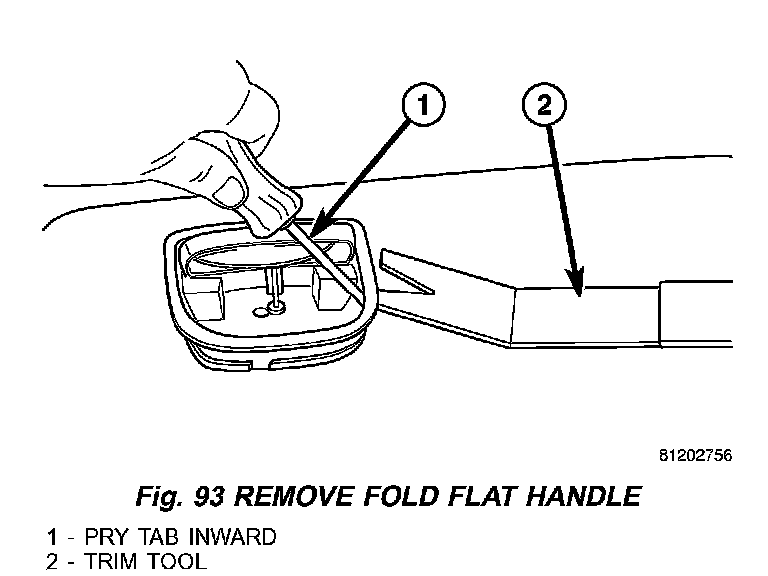 1

2

81202756

Fig. 93 REMOVE FOLD FLAT HANDLE

1 - PRY TAB INWARD
2 - TRIM TOOL