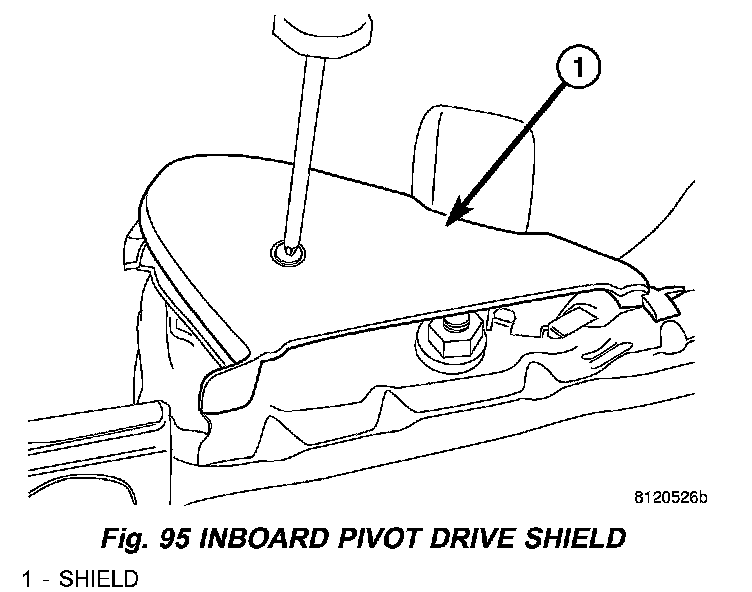 1

8120526b

Fig. 95 INBOARD PIVOT DRIVE SHIELD

1 - SHIELD