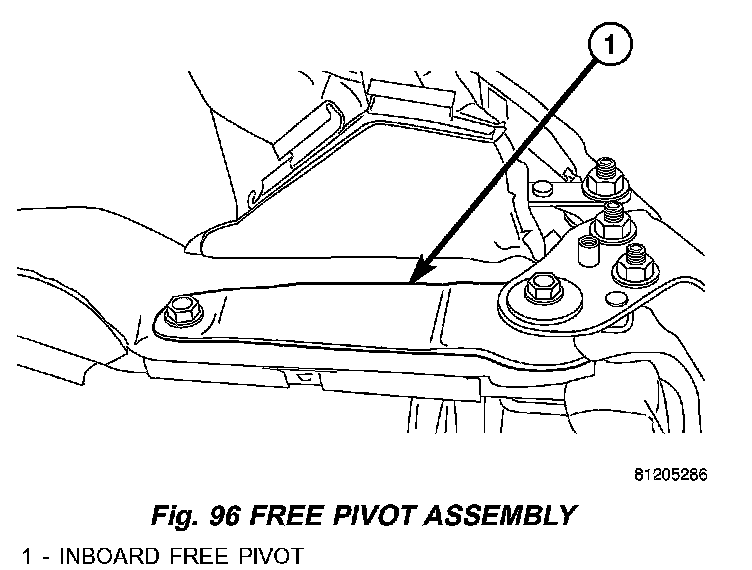 1

81205286

Fig. 96 FREE PIVOT ASSEMBLY

1 - INBOARD FREE PIVOT